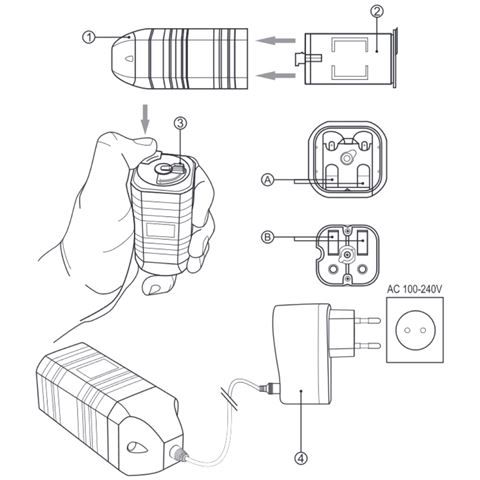 ①
②
③
A
B
AC 100-240V
④